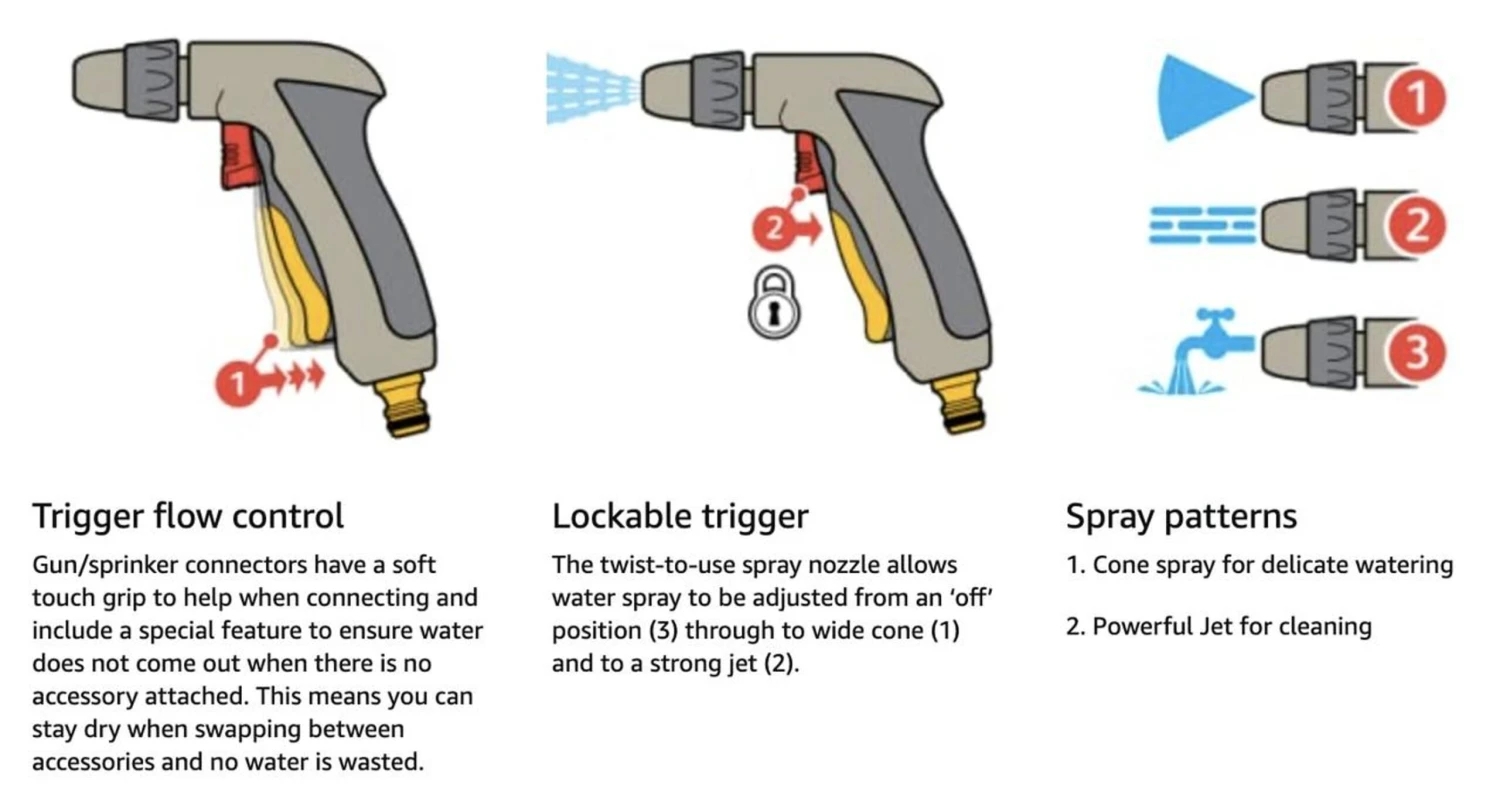 1

2

1

2

3

Trigger flow control

Gun/sprinker connectors have a soft touch grip to help when connecting and include a special feature to ensure water does not come out when there is no accessory attached. This means you can stay dry when swapping between accessories and no water is wasted.

Lockable trigger

The twist-to-use spray nozzle allows water spray to be adjusted from an 'off' position (3) through to wide cone (1) and to a strong jet (2).

Spray patterns

1. Cone spray for delicate watering

2. Powerful Jet for cleaning